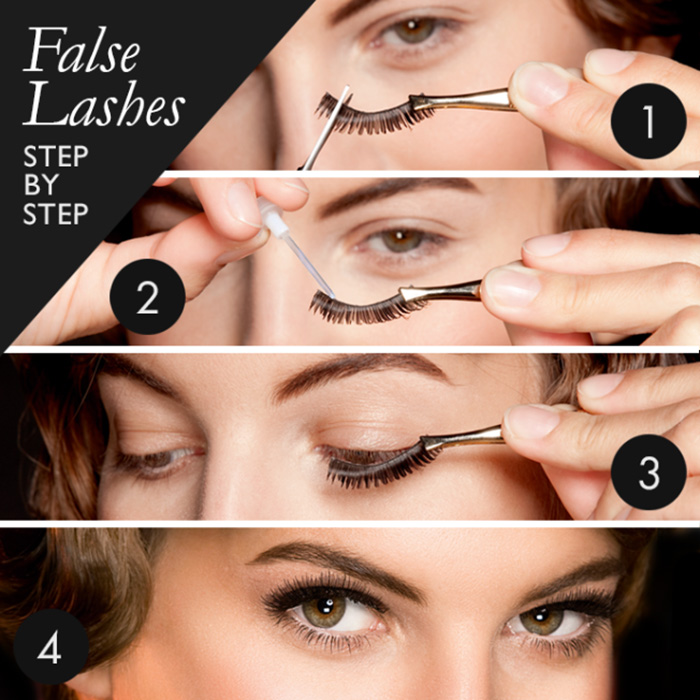 False Lashes
STEP BY STEP

1

2

3

4